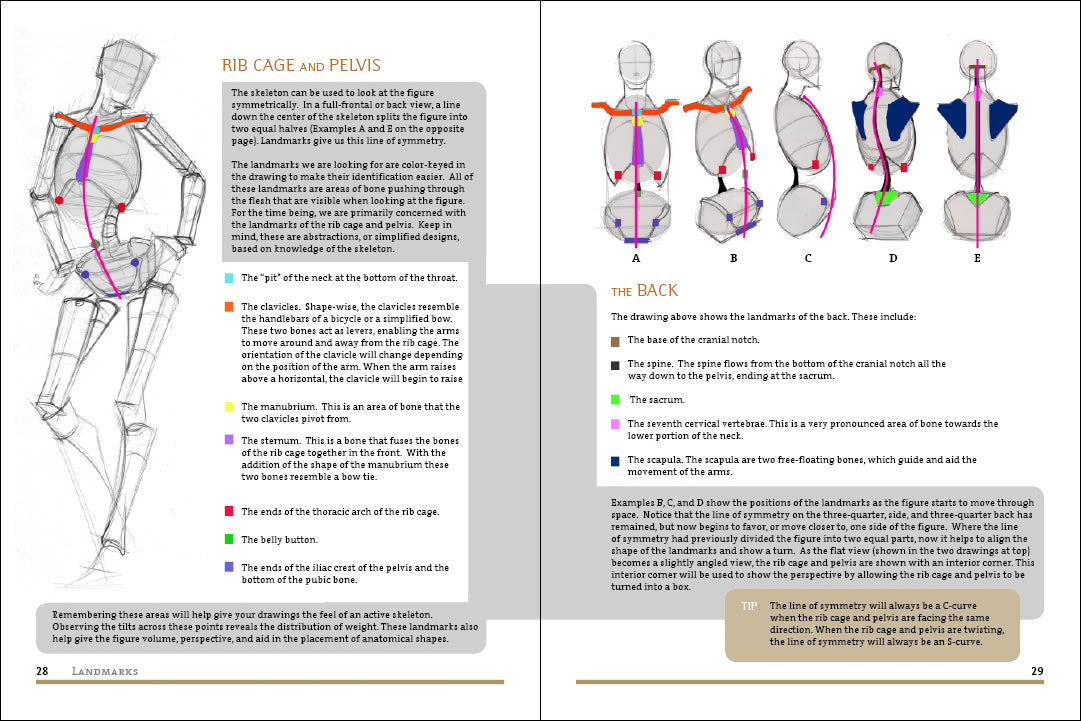 RIB CAGE AND PELVIS

The skeleton can be used to look at the figure symmetrically. In a full-frontal or back view, a line down the center of the skeleton splits the figure into two equal halves (Examples A and E on the opposite page). Landmarks give us this line of symmetry.

The landmarks we are looking for are color-keyed in the drawing to make their identification easier. All of these landmarks are areas of bone pushing through the flesh that are visible when looking at the figure. For the time being, we are primarily concerned with the landmarks of the rib cage and pelvis. Keep in mind, these are abstractions, or simplified designs, based on knowledge of the skeleton.

The "pit" of the neck at the bottom of the throat.

The clavicles. Shape-wise, the clavicles resemble the handlebars of a bicycle or a simplified bow. These two bones act as levers, enabling the arms to move around and away from the rib cage. The orientation of the clavicle will change depending on the position of the arm. When the arm raises above a horizontal, the clavicle will begin to raise

The manubrium. This is an area of bone that the two clavicles pivot from.

The sternum. This is a bone that fuses the bones of the rib cage together in the front. With the addition of the shape of the manubrium these two bones resemble a bow tie.

The ends of the thoracic arch of the rib cage.

The belly button.

The ends of the iliac crest of the pelvis and the bottom of the pubic bone.

Remembering these areas will help give your drawings the feel of an active skeleton. Observing the tilts across these points reveals the distribution of weight. These landmarks also help give the figure volume, perspective, and aid in the placement of anatomical shapes.

28 LANDMARKS

A B C D E

THE BACK

The drawing above shows the landmarks of the back. These include:

The base of the cranial notch.

The spine. The spine flows from the bottom of the cranial notch all the way down to the pelvis, ending at the sacrum.

The sacrum.

The seventh cervical vertebrae. This is a very pronounced area of bone towards the lower portion of the neck.

The scapula. The scapula are two free-floating bones, which guide and aid the movement of the arms.

Examples B, C, and D show the positions of the landmarks as the figure starts to move through space. Notice that the line of symmetry on the three-quarter, side, and three-quarter back has remained, but now begins to favor, or move closer to, one side of the figure. Where the line of symmetry had previously divided the figure into two equal parts, now it helps to align the shape of the landmarks and show a turn. As the flat view (shown in the two drawings at top) becomes a slightly angled view, the rib cage and pelvis are shown with an interior corner. This interior corner will be used to show the perspective by allowing the rib cage and pelvis to be turned into a box.

TIP: The line of symmetry will always be a C-curve when the rib cage and pelvis are facing the same direction. When the rib cage and pelvis are twisting, the line of symmetry will always be an S-curve.

29